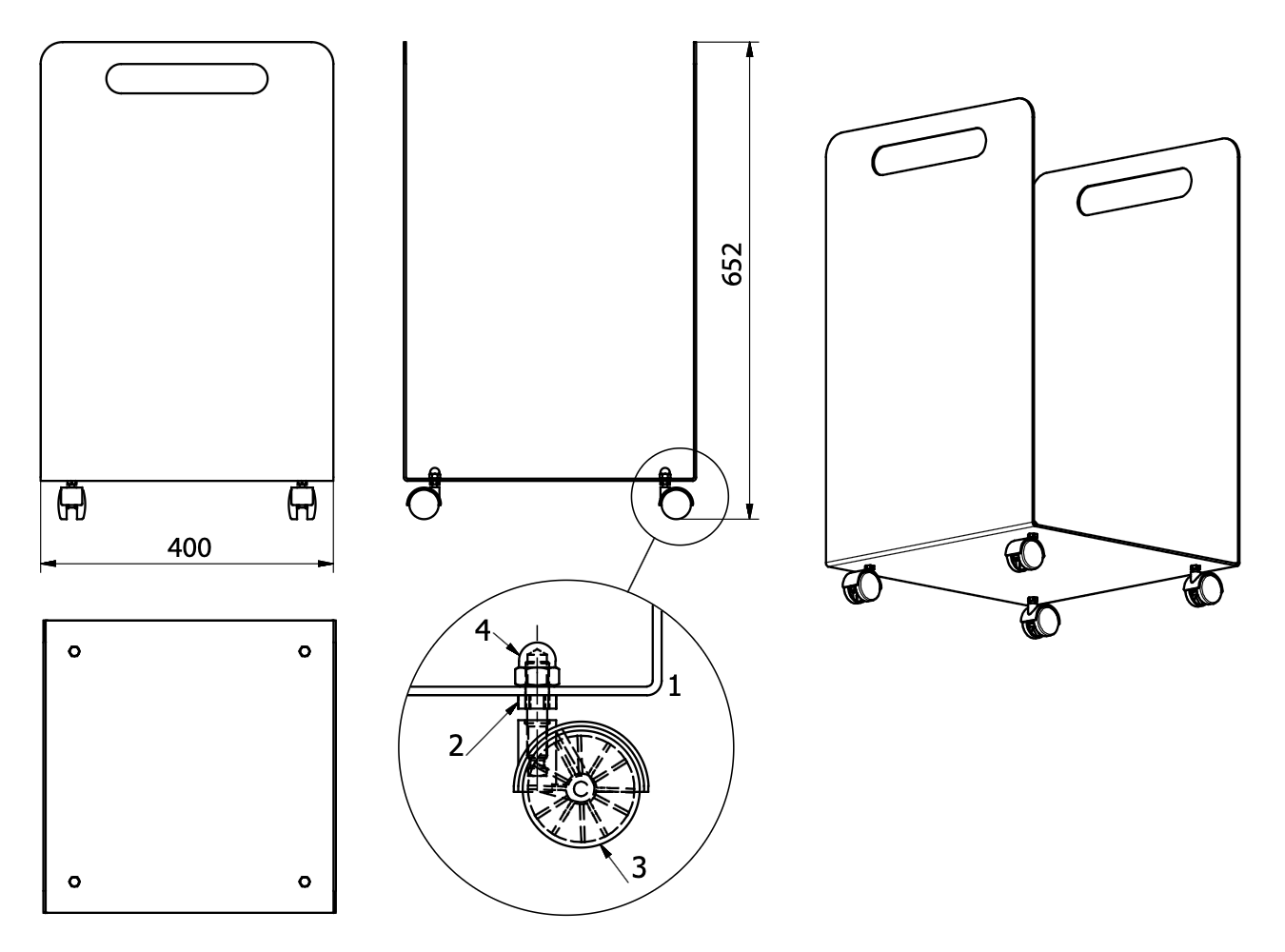 652
400
4
1
2
3